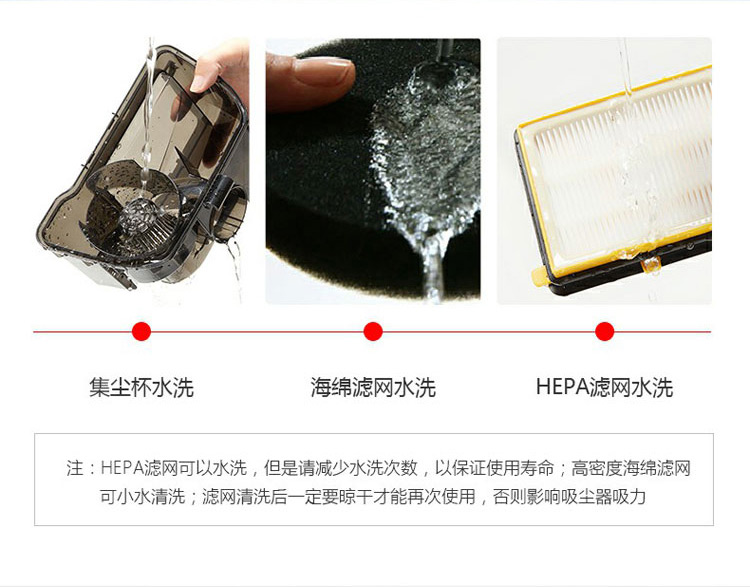 集尘杯水洗

海绵滤网水洗

HEPA滤网水洗

注：HEPA滤网可以水洗，但是请减少水洗次数，以保证使用寿命；高密度海绵滤网可小水清洗；滤网清洗后一定要晾干才能再次使用，否则影响吸尘器吸力