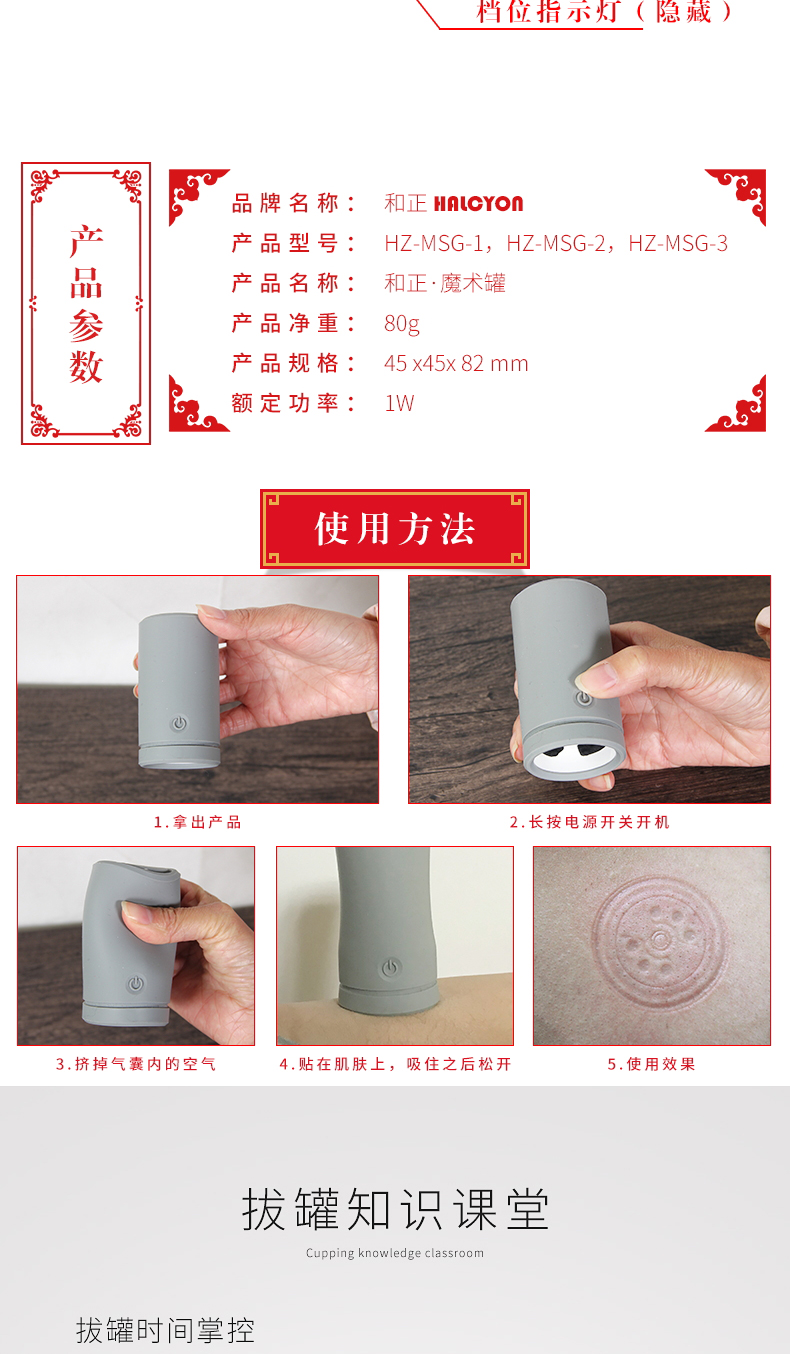 档位指示灯（隐藏）

产品参数

品牌名称： 和正 HALCYON
产品型号： HZ-MSG-1，HZ-MSG-2，HZ-MSG-3
产品名称： 和正·魔术罐
产品净重： 80g
产品规格： 45 x45x 82 mm
额定功率： 1W

使用方法

1.拿出产品

2.长按电源开关开机

3.挤掉气囊内的空气

4.贴在肌肤上，吸住之后松开

5.使用效果

拔罐知识课堂
Cupping knowledge classroom

拔罐时间掌控