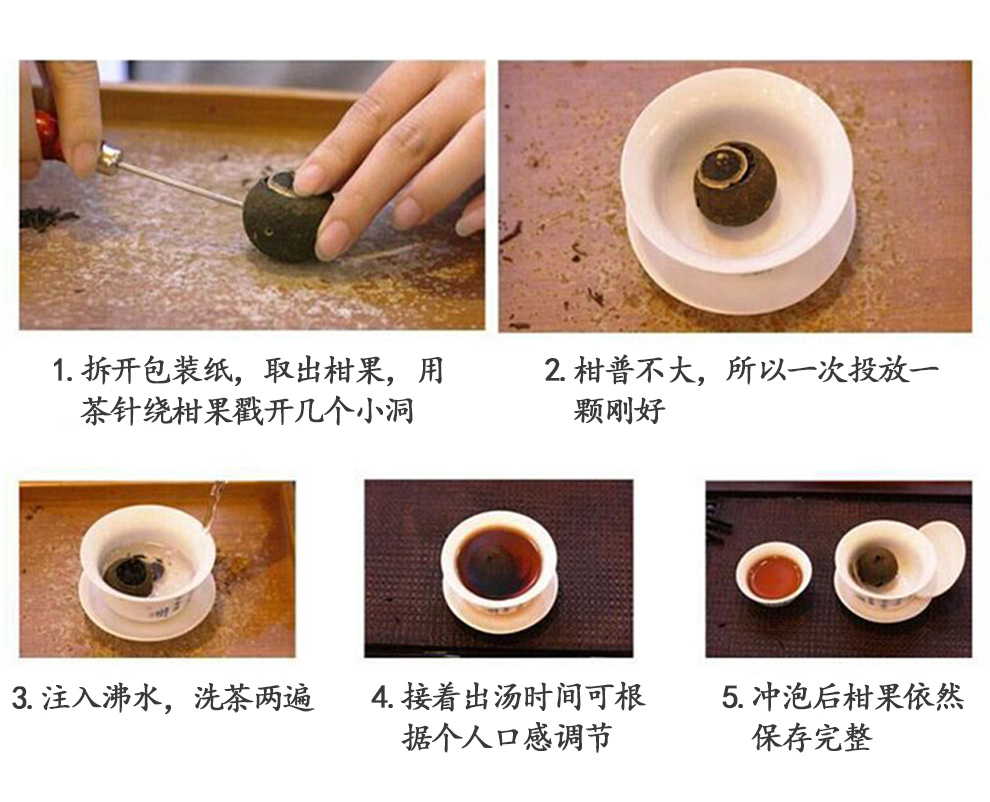 1. 拆开包装纸，取出柑果，用茶针绕柑果戳开几个小洞

2. 柑普不大，所以一次投放一颗刚好

3. 注入沸水，洗茶两遍

4. 接着出汤时间可根据个人口感调节

5. 冲泡后柑果依然保存完整