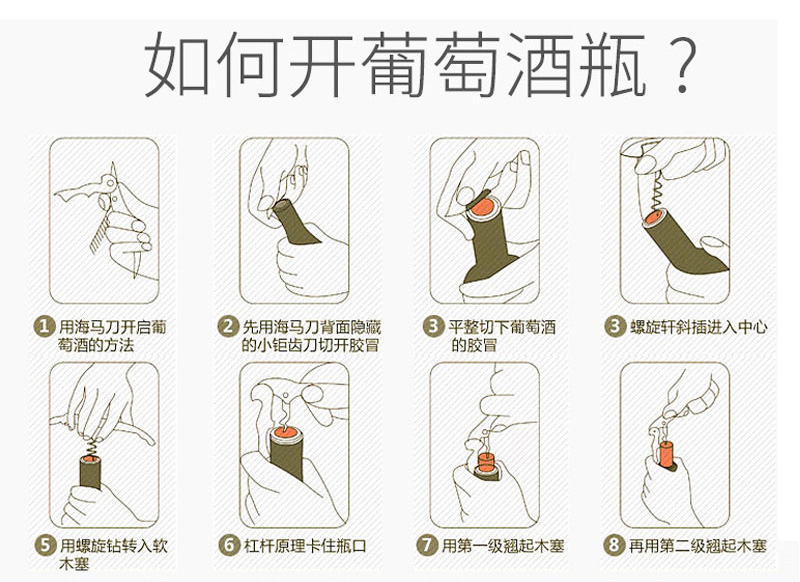 如何开葡萄酒瓶？

1 用海马刀开启葡萄酒的方法

2 先用海马刀背面隐藏的小钜齿刀切开胶冒

3 平整切下葡萄酒的胶冒

3 螺旋轩斜插进入中心

5 用螺旋钻转入软木塞

6 杠杆原理卡住瓶口

7 用第一级翘起木塞

8 再用第二级翘起木塞