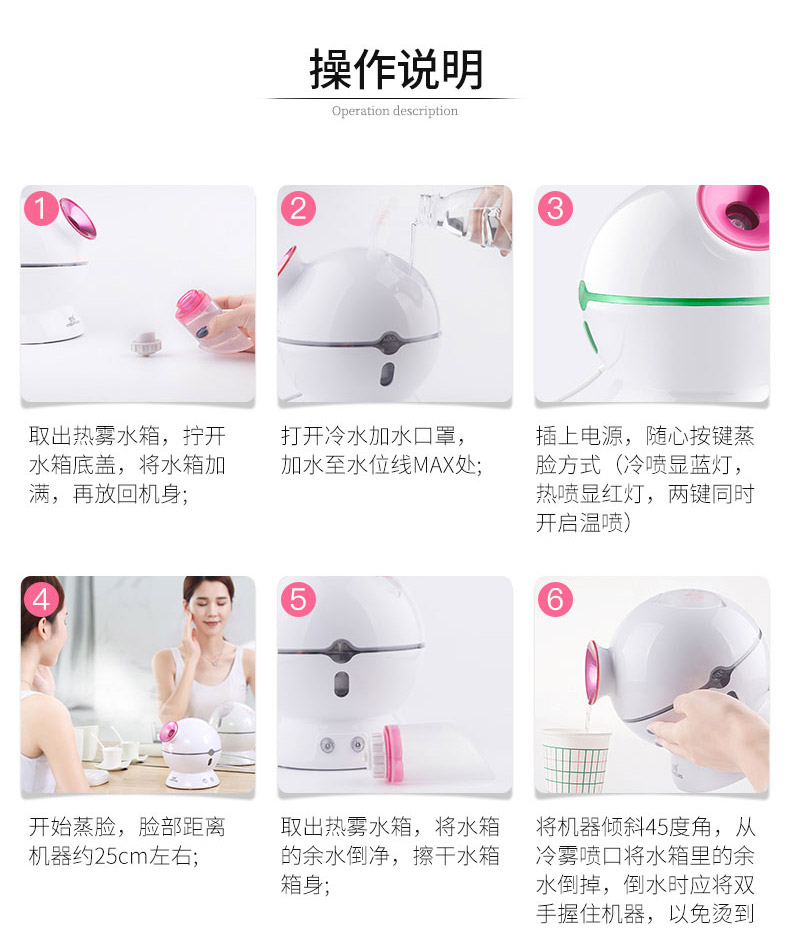 操作说明

Operation description

1

取出热雾水箱，拧开水箱底盖，将水箱加满，再放回机身；

2

打开冷水加水口罩，加水至水位线MAX处；

3

插上电源，随心按键蒸脸方式（冷喷显蓝灯，热喷显红灯，两键同时开启温喷）

4

开始蒸脸，脸部距离机器约25cm左右；

5

取出热雾水箱，将水箱的余水倒净，擦干水箱箱身；

6

将机器倾斜45度角，从冷雾喷口将水箱里的余水倒掉，倒水时应将双手握住机器，以免烫到