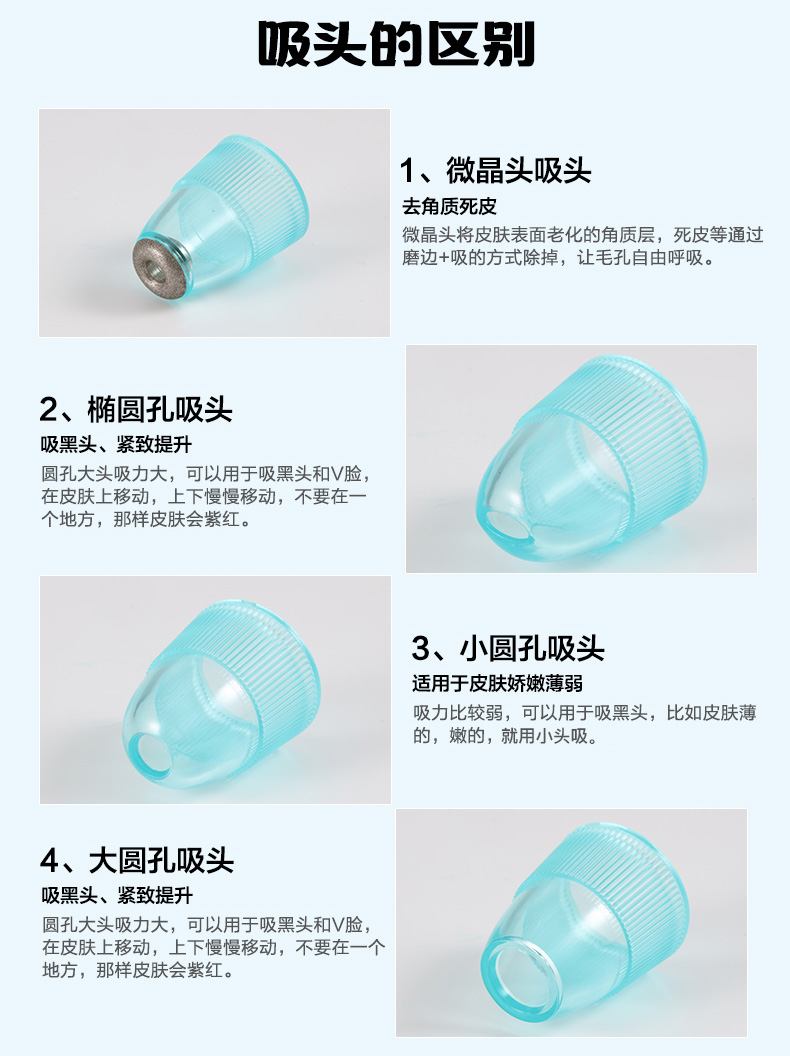 吸头的区别

1、微晶头吸头
去角质死皮
微晶头将皮肤表面老化的角质层，死皮等通过磨边+吸的方式除掉，让毛孔自由呼吸。

2、椭圆孔吸头
吸黑头、紧致提升
圆孔大头吸力大，可以用于吸黑头和V脸，在皮肤上移动，上下慢慢移动，不要在一个地方，那样皮肤会紫红。

3、小圆孔吸头
适用于皮肤娇嫩薄弱
吸力比较弱，可以用于吸黑头，比如皮肤薄的，嫩的，就用小头吸。

4、大圆孔吸头
吸黑头、紧致提升
圆孔大头吸力大，可以用于吸黑头和V脸，在皮肤上移动，上下慢慢移动，不要在一个地方，那样皮肤会紫红。