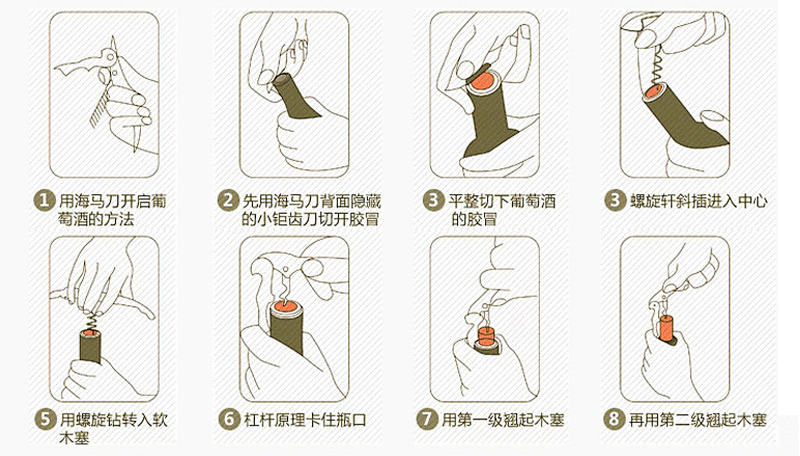 1 用海马刀开启葡萄酒的方法

2 先用海马刀背面隐藏的小钜齿刀切开胶冒

3 平整切下葡萄酒的胶冒

3 螺旋轩斜插进入中心

5 用螺旋钻转入软木塞

6 杠杆原理卡住瓶口

7 用第一级翘起木塞

8 再用第二级翘起木塞