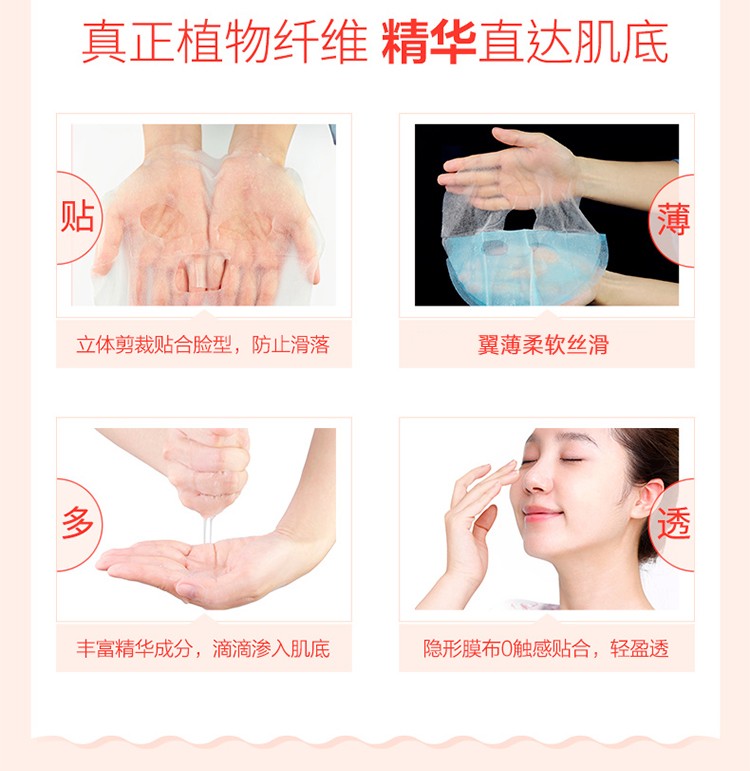 真正植物纤维 精华直达肌底

贴

立体剪裁贴合脸型，防止滑落

薄

翼薄柔软丝滑

多

丰富精华成分，滴滴渗入肌底

透

隐形膜布0触感贴合，轻盈透