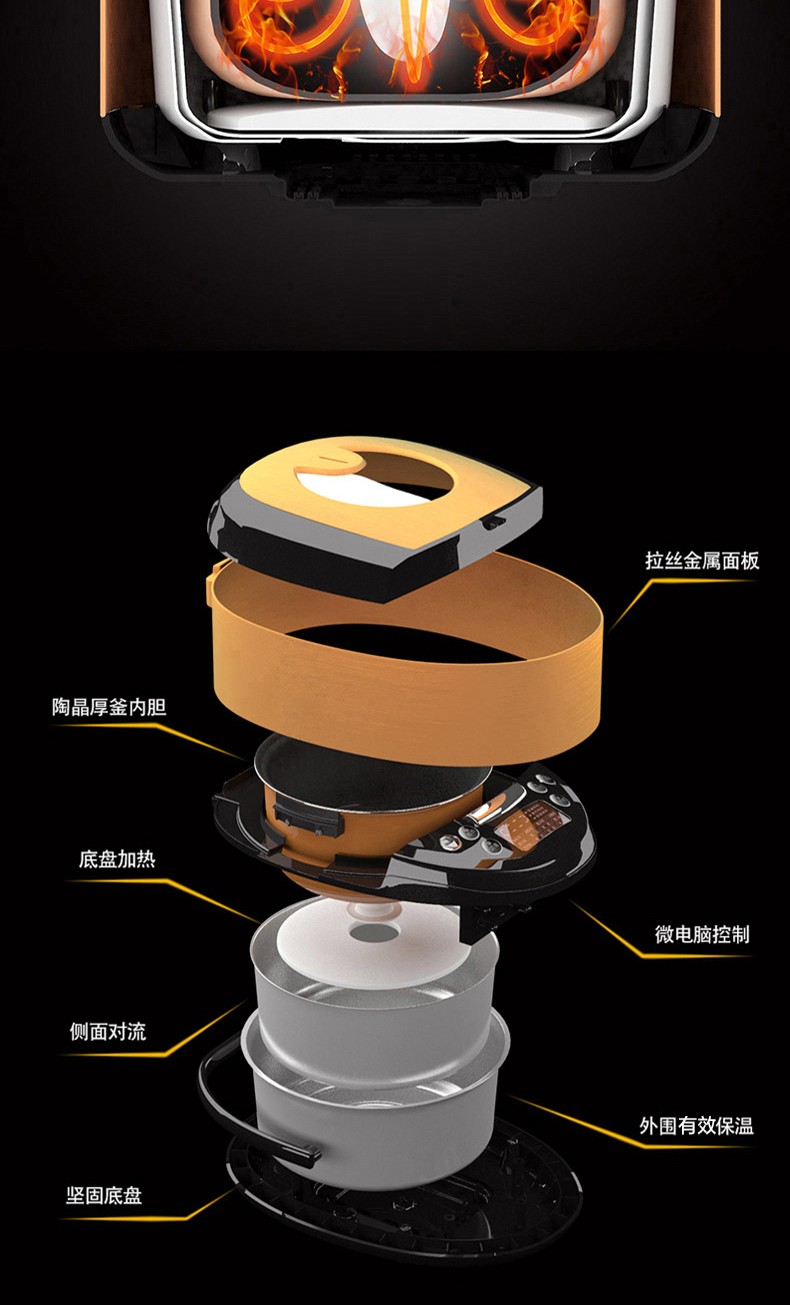 拉丝金属面板

陶晶厚釜内胆

底盘加热

微电脑控制

侧面对流

外围有效保温

坚固底盘